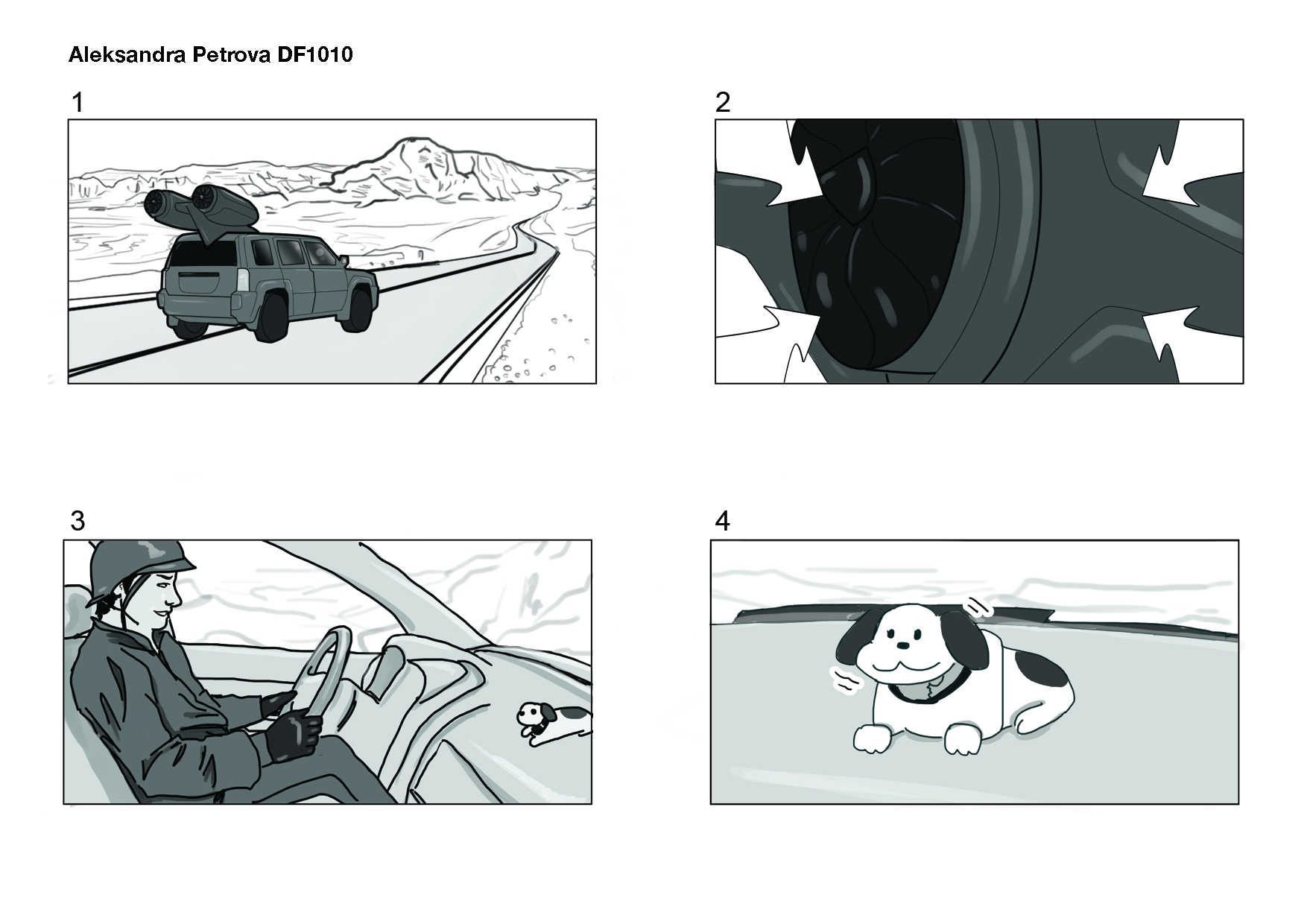 Aleksandra Petrova DF1010

1

2

3

4